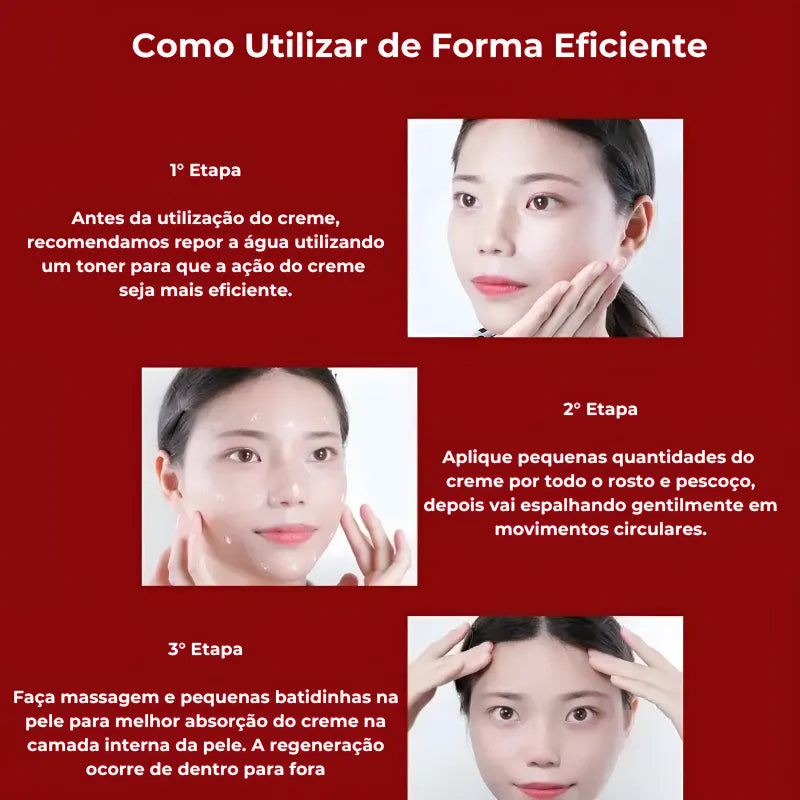 Como Utilizar de Forma Eficiente

1° Etapa

Antes da utilização do creme, recomendamos repor a água utilizando um toner para que a ação do creme seja mais eficiente.

2° Etapa

Aplique pequenas quantidades do creme por todo o rosto e pescoço, depois vai espalhando gentilmente em movimentos circulares.

3° Etapa

Faça massagem e pequenas batidinhas na pele para melhor absorção do creme na camada interna da pele. A regeneração ocorre de dentro para fora